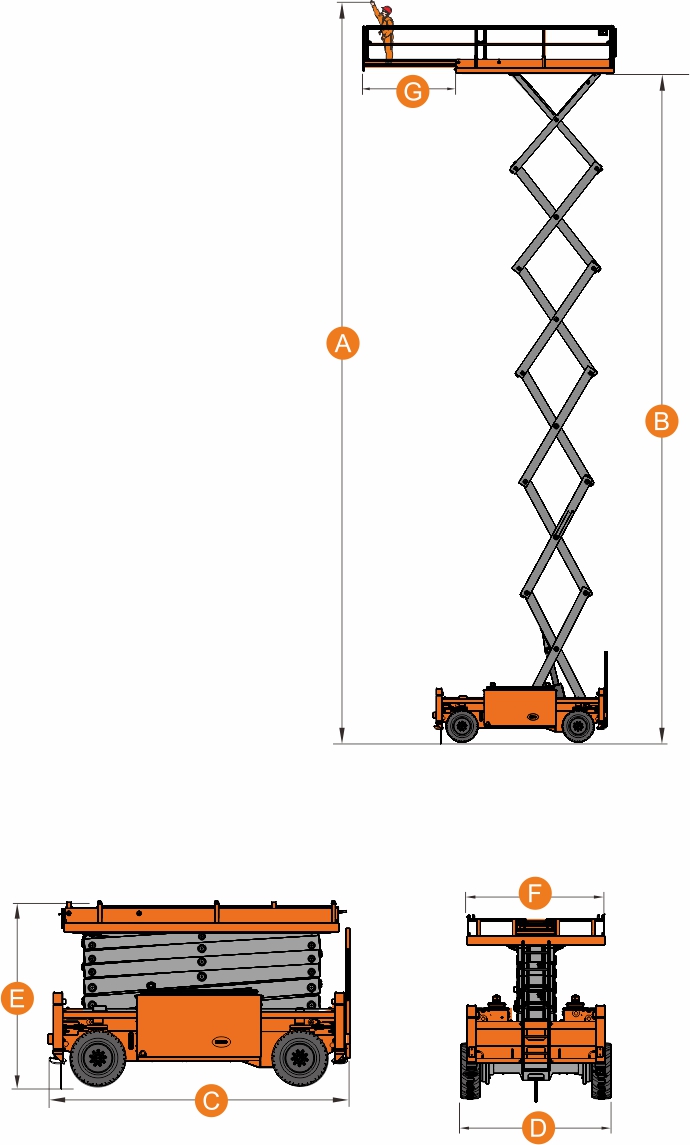 G

A

B

E

C

F

D