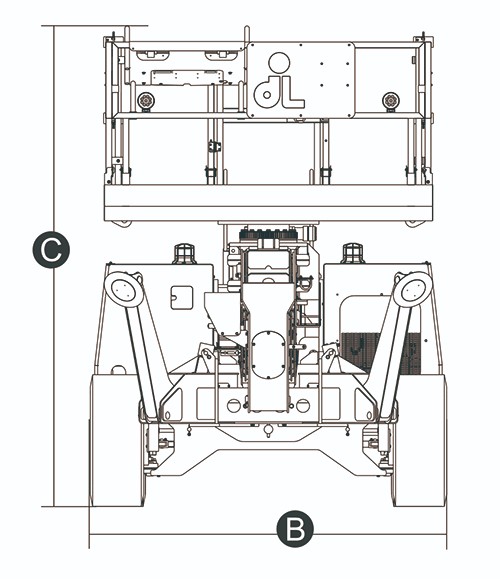 dL

C

B