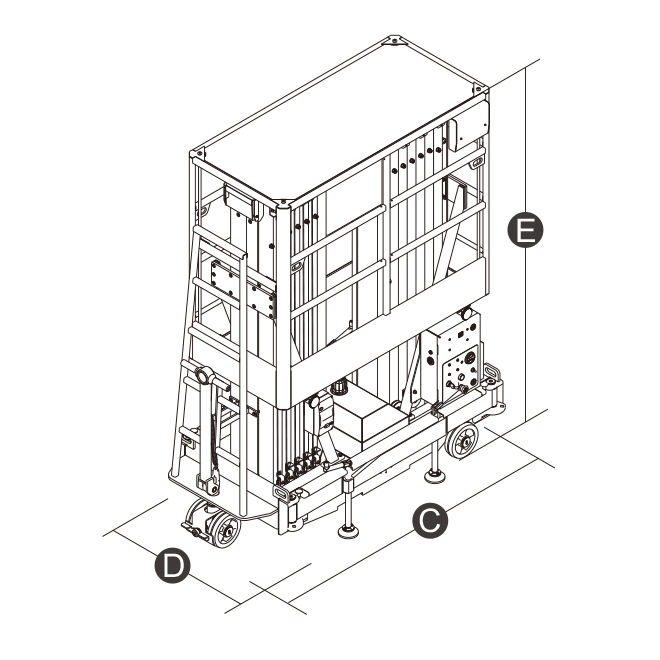 E

C

D